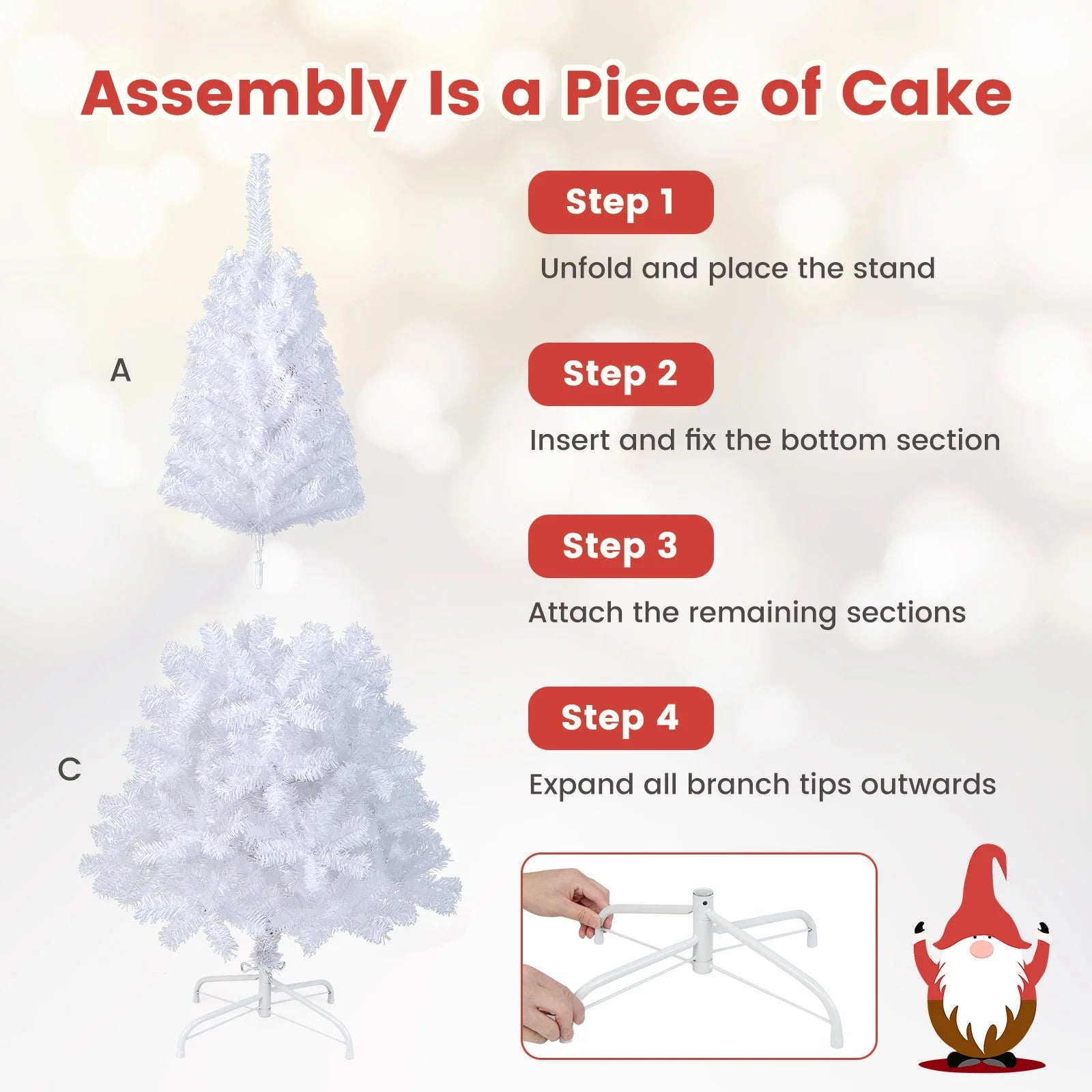 Assembly Is a Piece of Cake

A

C

Step 1

Unfold and place the stand

Step 2

Insert and fix the bottom section

Step 3

Attach the remaining sections

Step 4

Expand all branch tips outwards