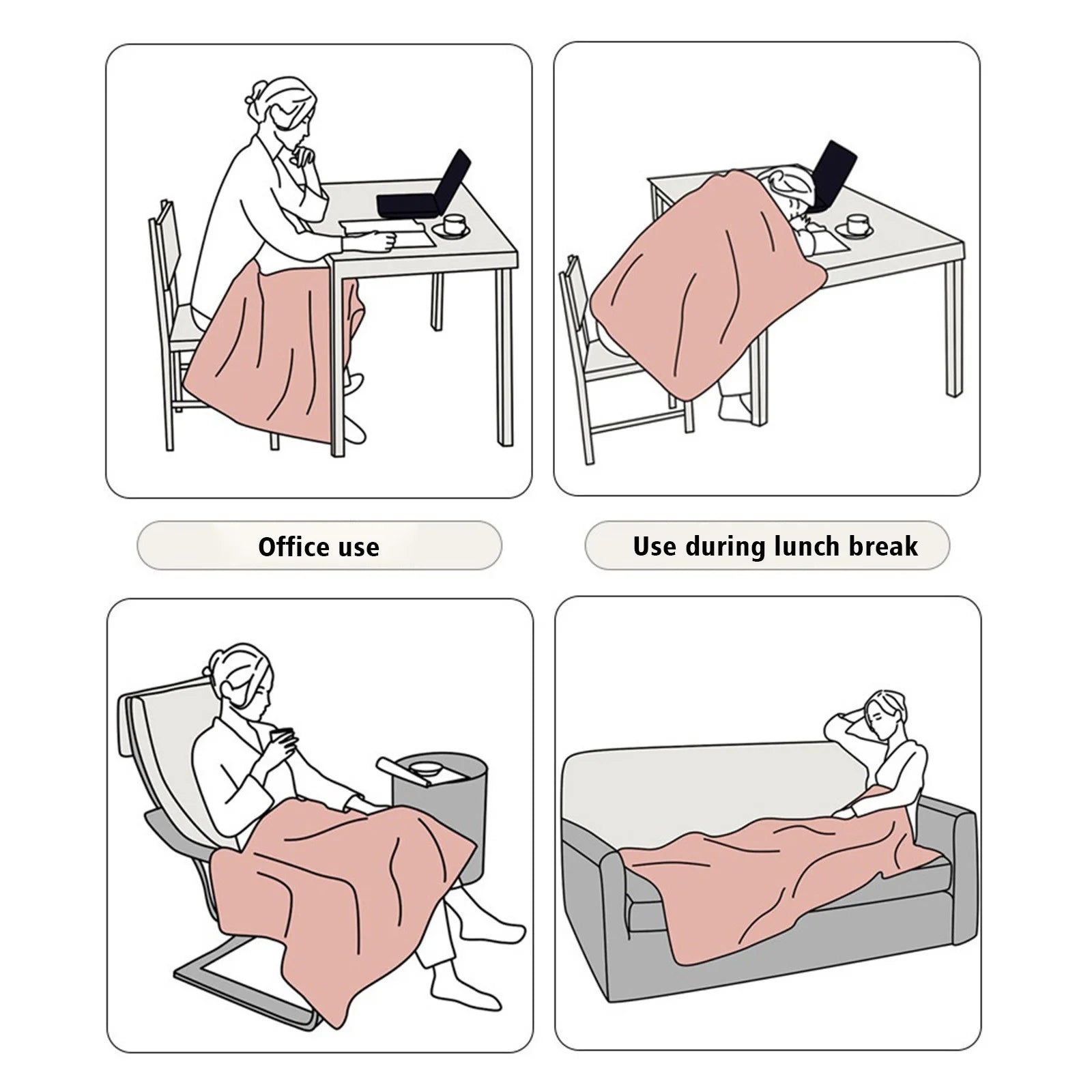 Office use

Use during lunch break