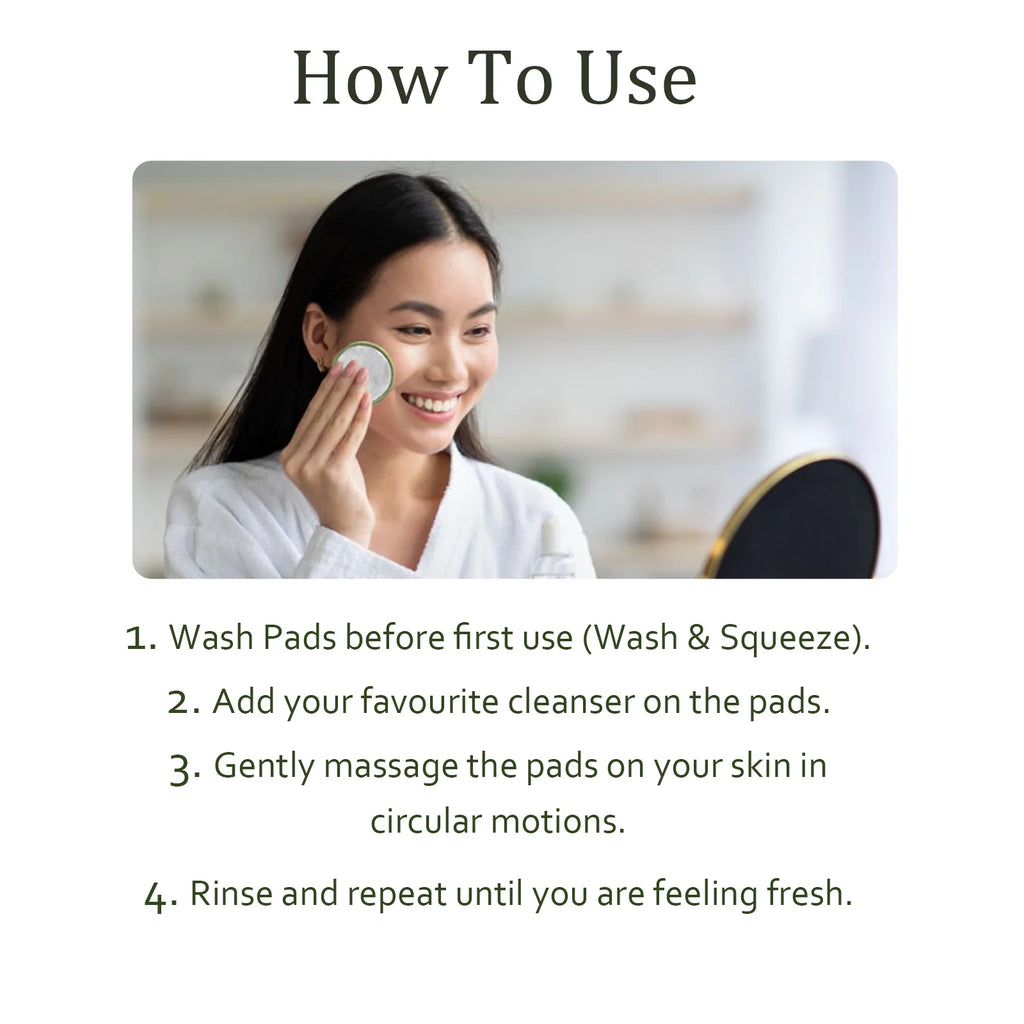 How To Use

1. Wash Pads before first use (Wash & Squeeze).

2. Add your favourite cleanser on the pads.

3. Gently massage the pads on your skin in circular motions.

4. Rinse and repeat until you are feeling fresh.