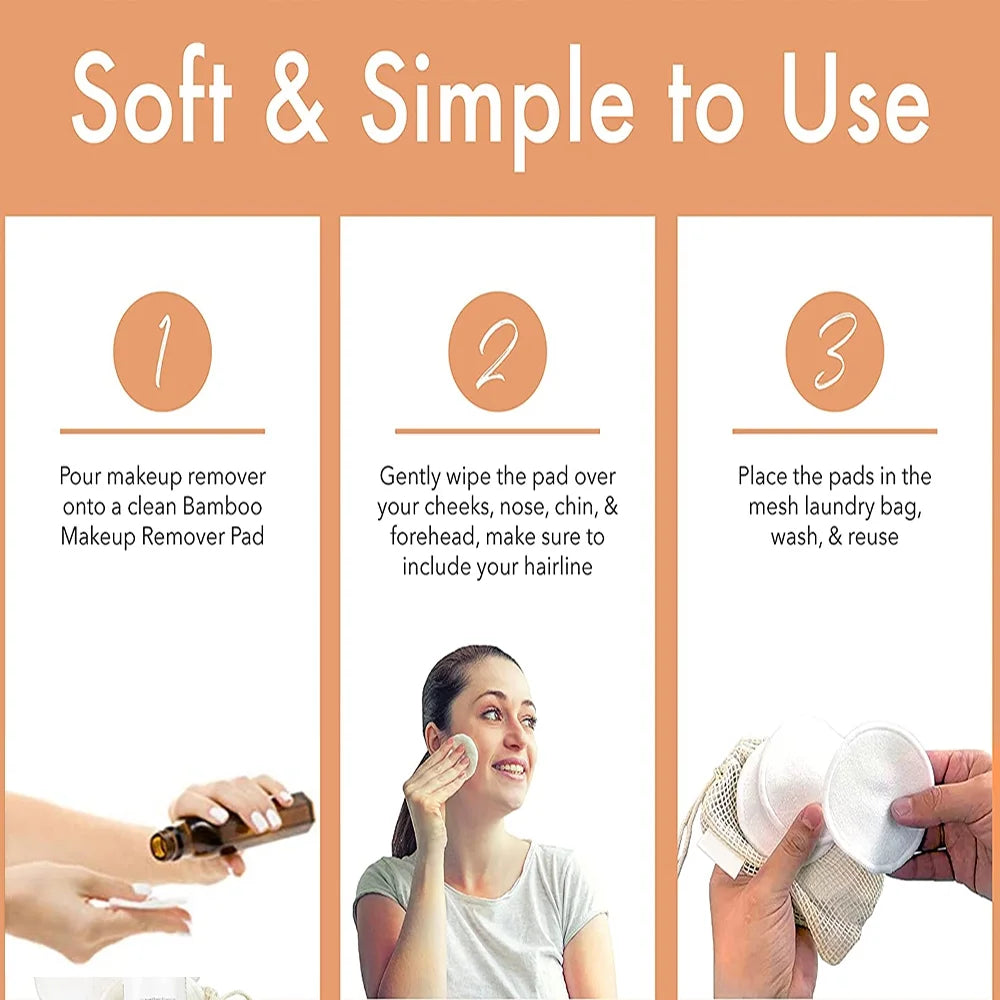 Soft & Simple to Use

1

Pour makeup remover onto a clean Bamboo Makeup Remover Pad

2

Gently wipe the pad over your cheeks, nose, chin, & forehead, make sure to include your hairline

3

Place the pads in the mesh laundry bag, wash, & reuse