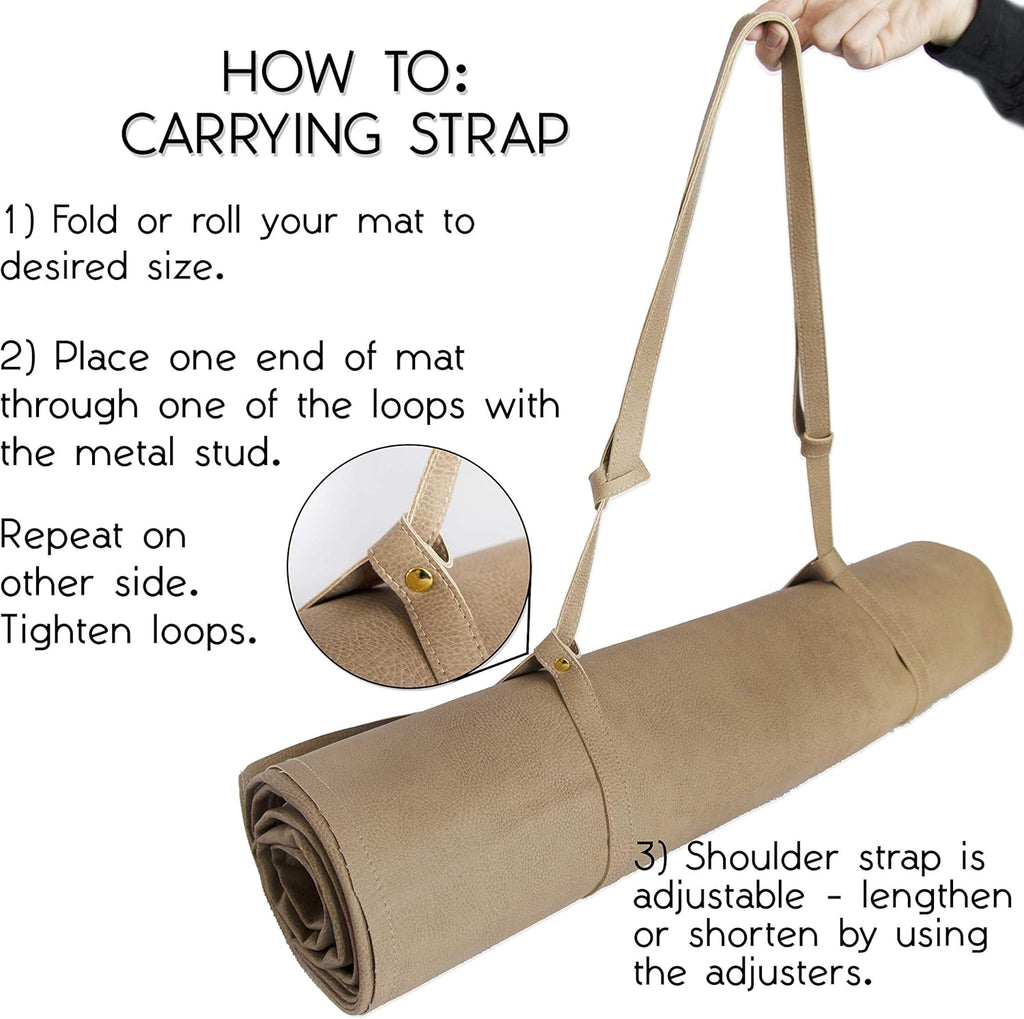 HOW TO:
CARRYING STRAP

1) Fold or roll your mat to desired size.

2) Place one end of mat through one of the loops with the metal stud.

Repeat on other side. Tighten loops.

3) Shoulder strap is adjustable - lengthen or shorten by using the adjusters.